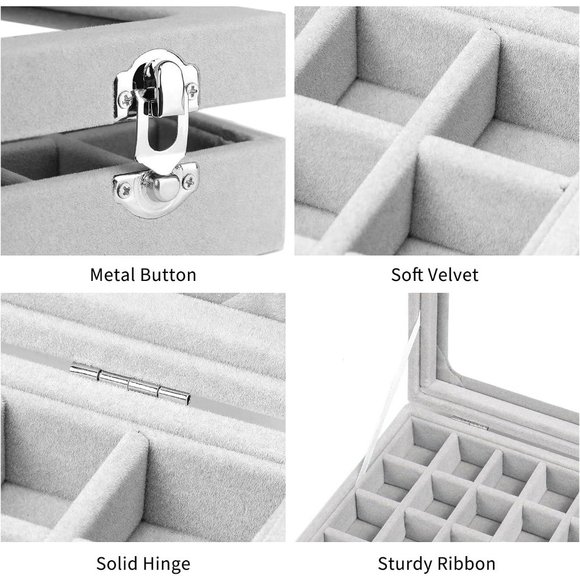 Metal Button

Soft Velvet

Solid Hinge

Sturdy Ribbon